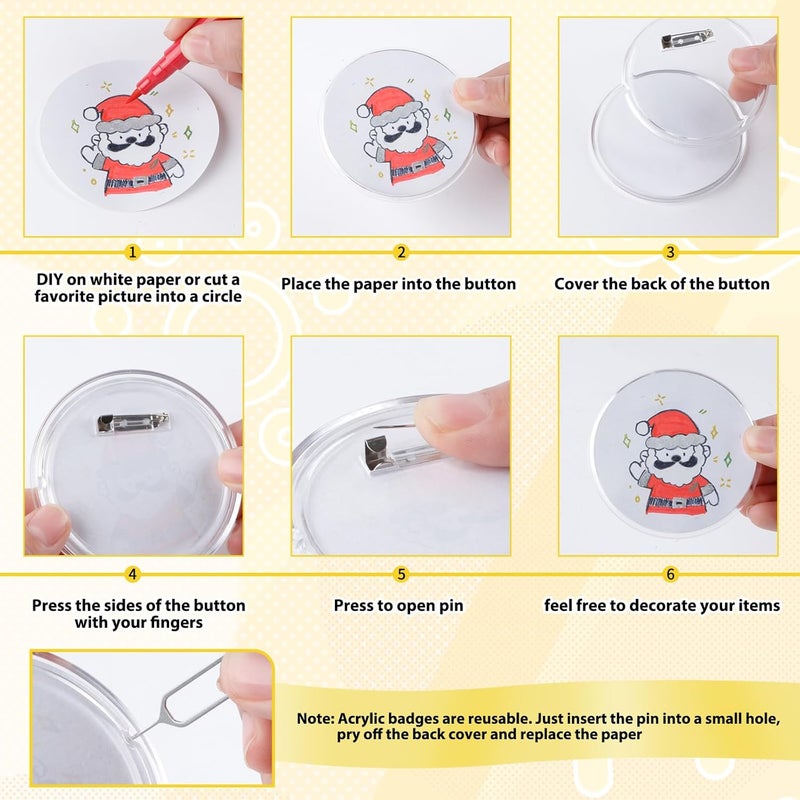 1
DIY on white paper or cut a favorite picture into a circle

2
Place the paper into the button

3
Cover the back of the button

4
Press the sides of the button with your fingers

5
Press to open pin

6
feel free to decorate your items

Note: Acrylic badges are reusable. Just insert the pin into a small hole, pry off the back cover and replace the paper